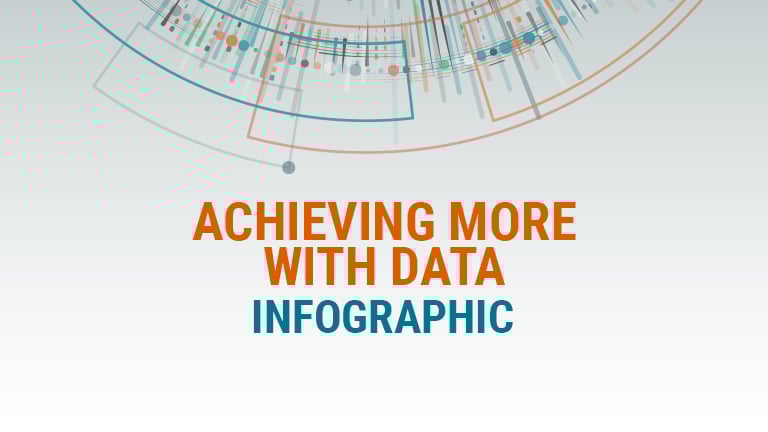 ACHIEVING MORE WITH DATA
INFOGRAPHIC